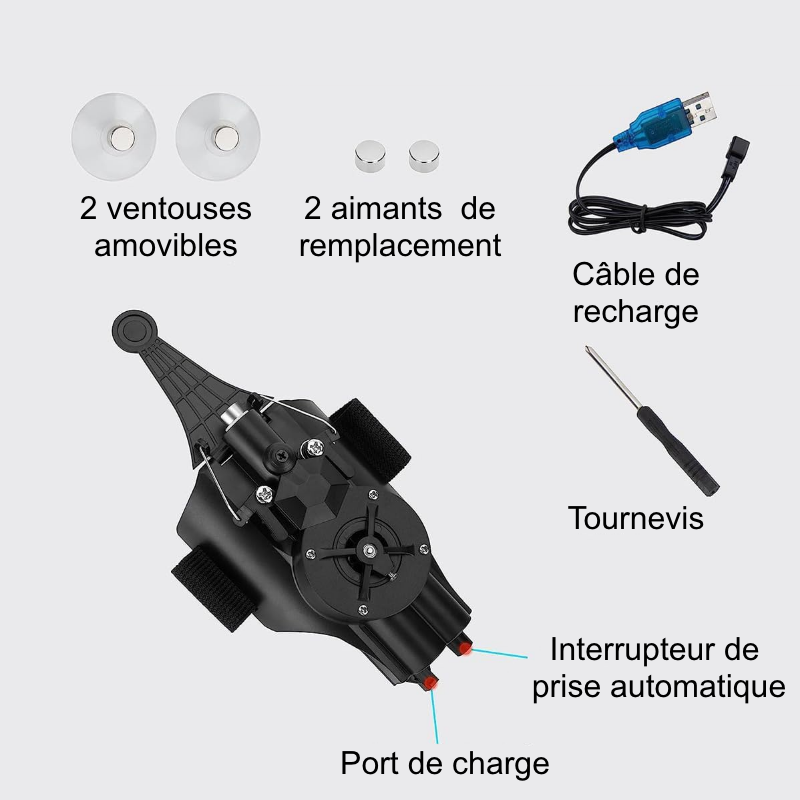 2 ventouses amovibles

2 aimants de remplacement

Câble de recharge

Tournevis

Interrupteur de prise automatique

Port de charge